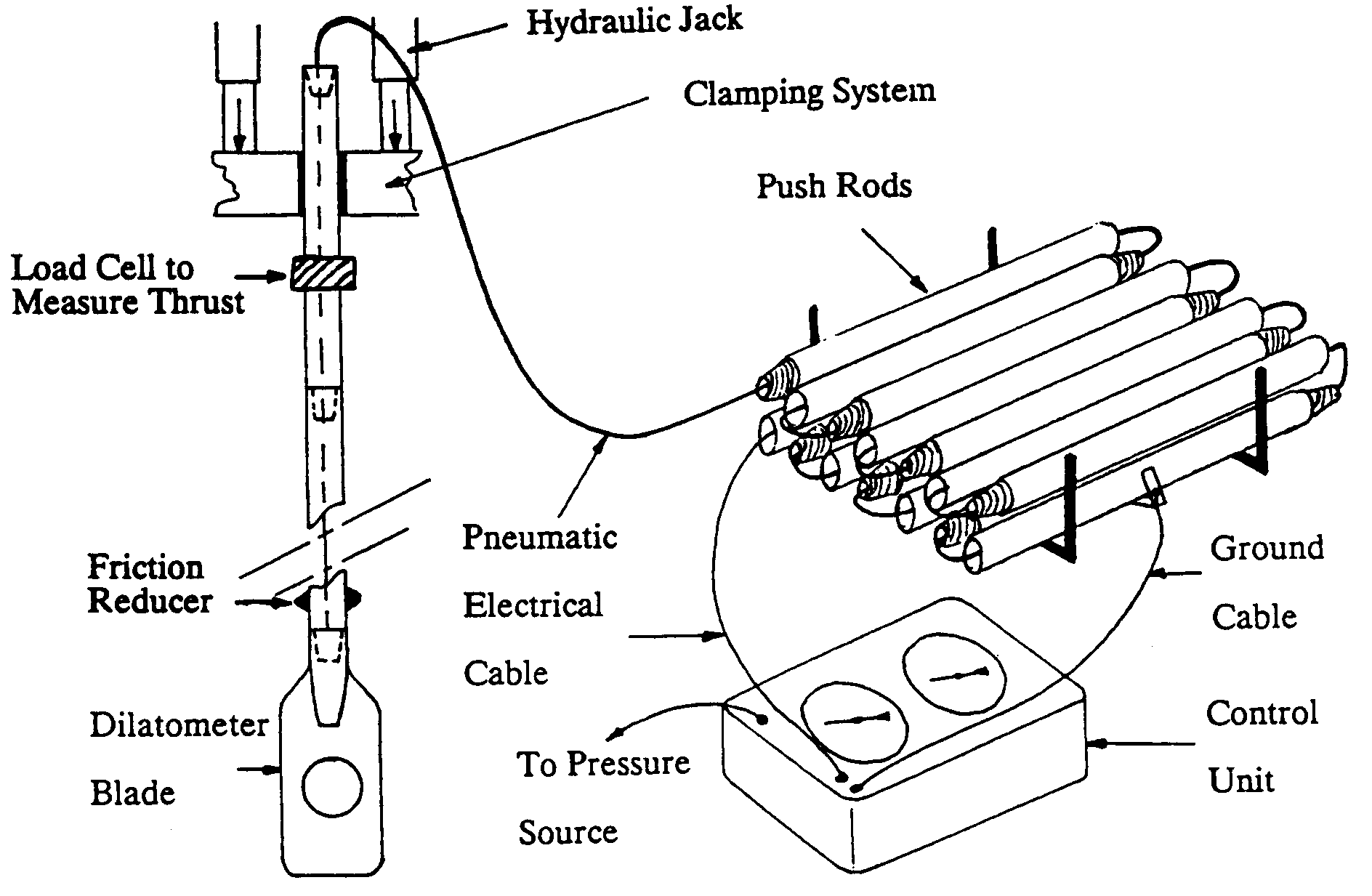 Hydraulic Jack

Clamping System

Push Rods

Load Cell to Measure Thrust

Friction Reducer

Pneumatic Electrical Cable

Ground Cable

Dilatometer Blade

To Pressure Source

Control Unit