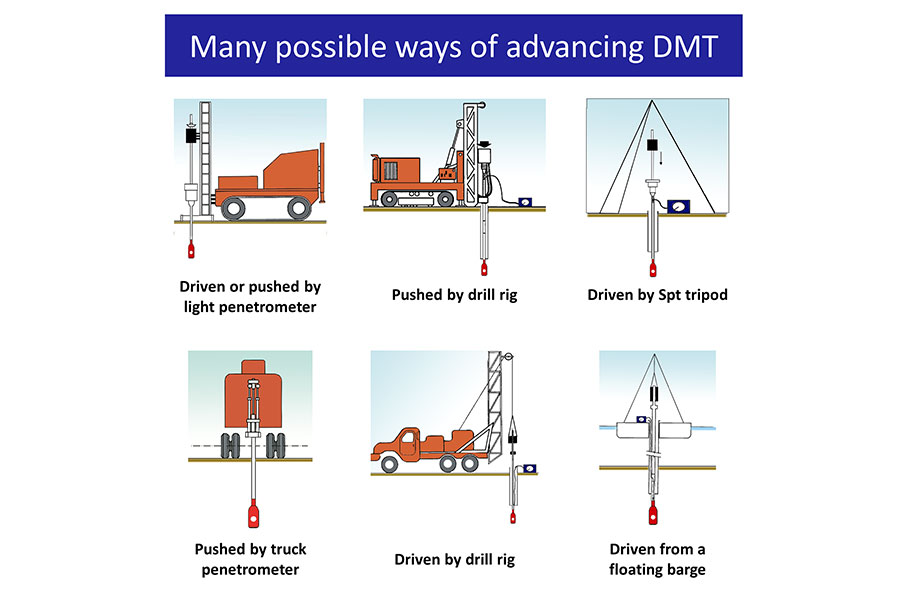 Many possible ways of advancing DMT

Driven or pushed by light penetrometer

Pushed by drill rig

Driven by Spt tripod

Pushed by truck penetrometer

Driven by drill rig

Driven from a floating barge